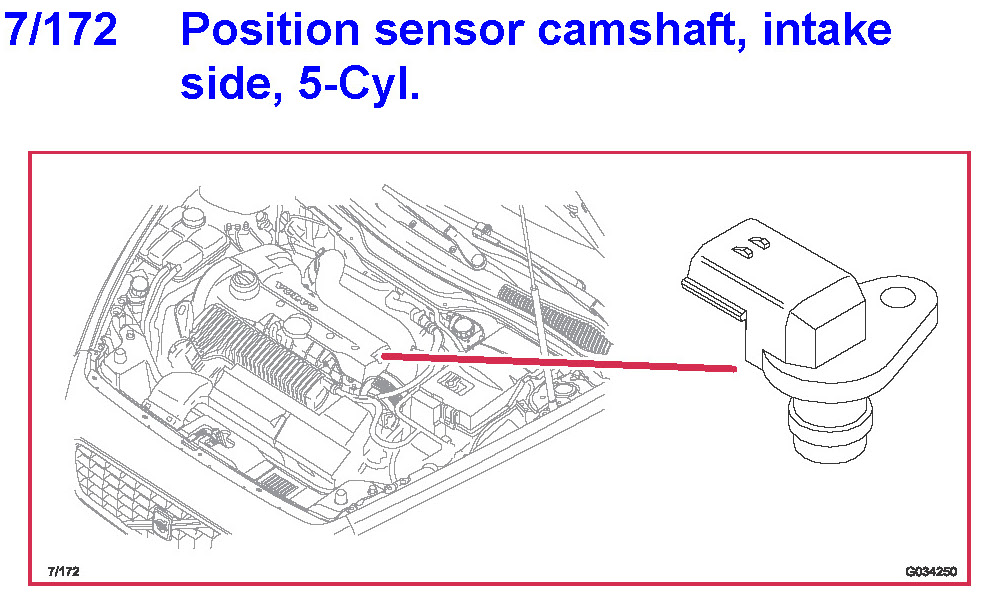 7/172 Position sensor camshaft, intake side, 5-Cyl.

VOLVO

7/172

G034250