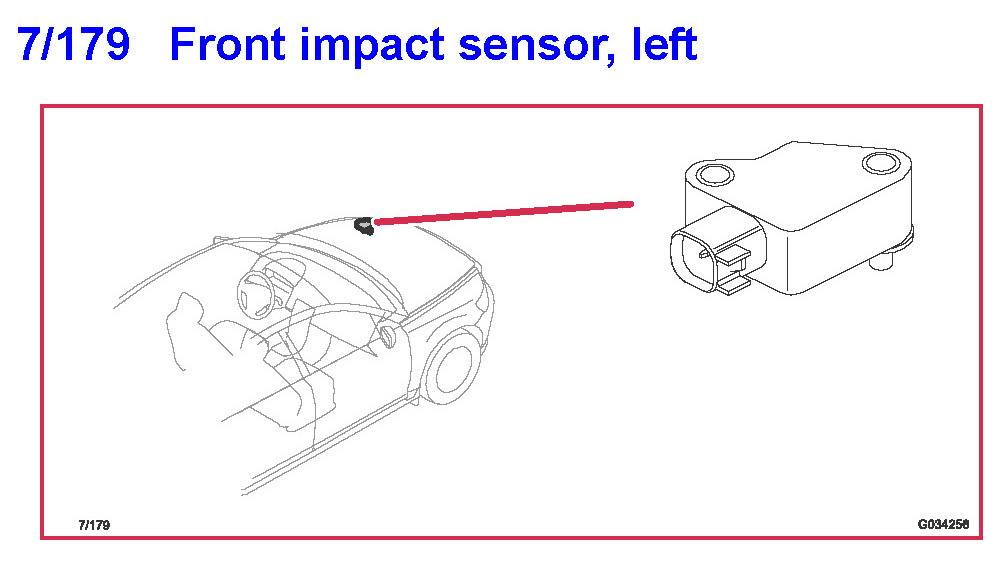 7/179 Front impact sensor, left

7/179

G034256