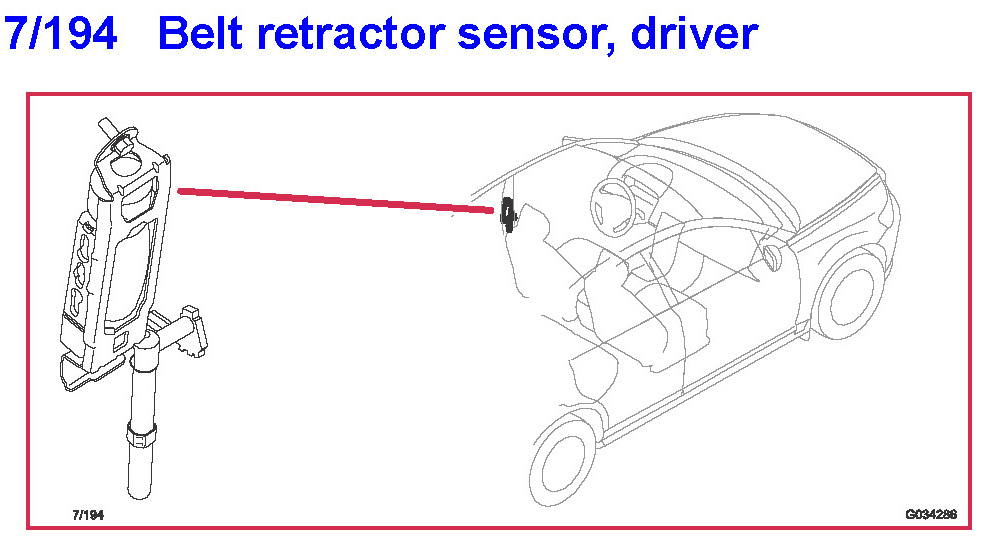 7/194 Belt retractor sensor, driver

7/194

G034286