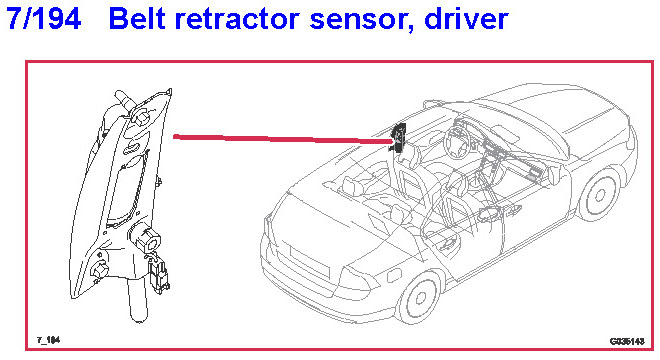 7/194 Belt retractor sensor, driver

7_194

G035143