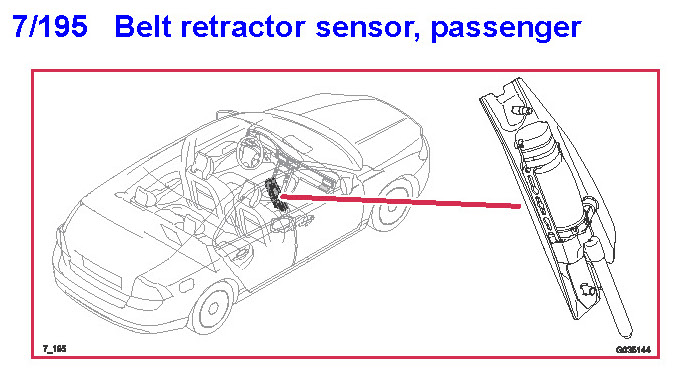 7/195 Belt retractor sensor, passenger

7_195

G035144