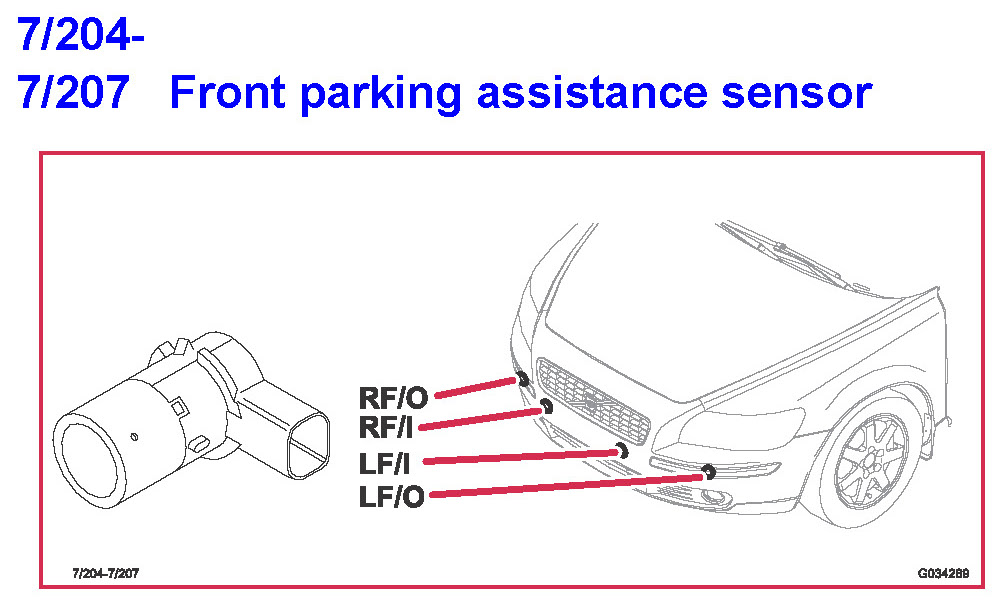 7/204-
7/207 Front parking assistance sensor

RF/O
RF/I
LF/I
LF/O

7/204-7/207

G034289