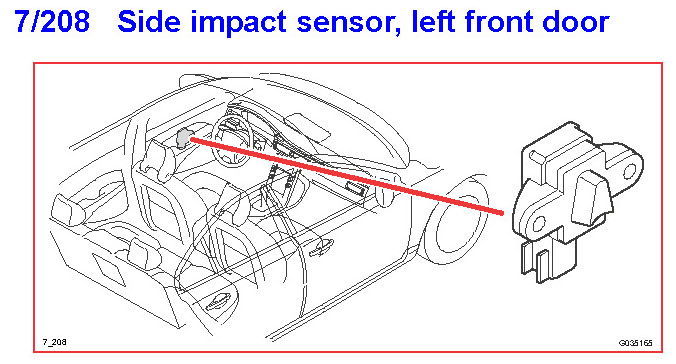 7/208 Side impact sensor, left front door

7_208

G035165