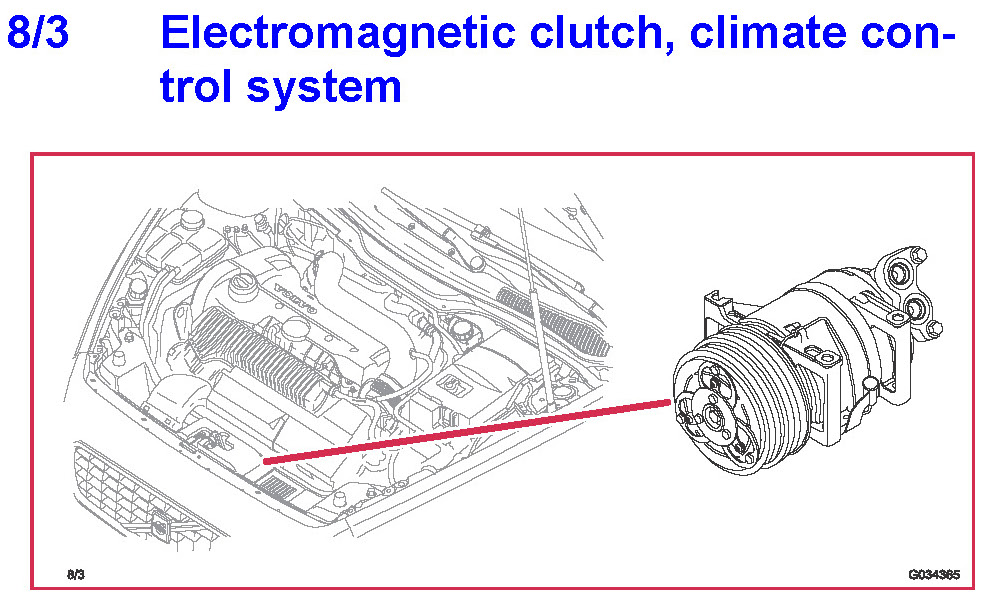 8/3 Electromagnetic clutch, climate control system

VOLVO

8/3

G034365