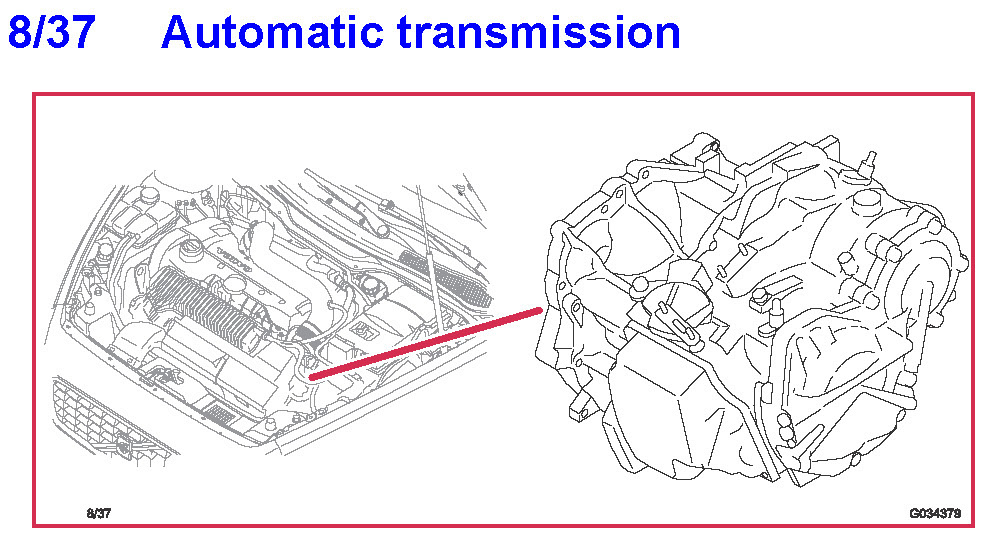 8/37 Automatic transmission

VOLVO

8/37

G034379