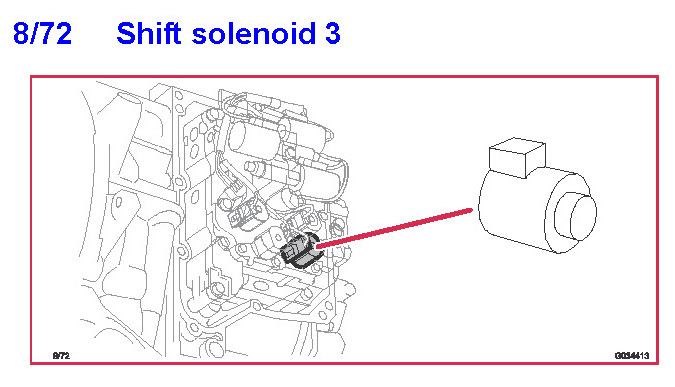 8/72 Shift solenoid 3

8/72

G034413