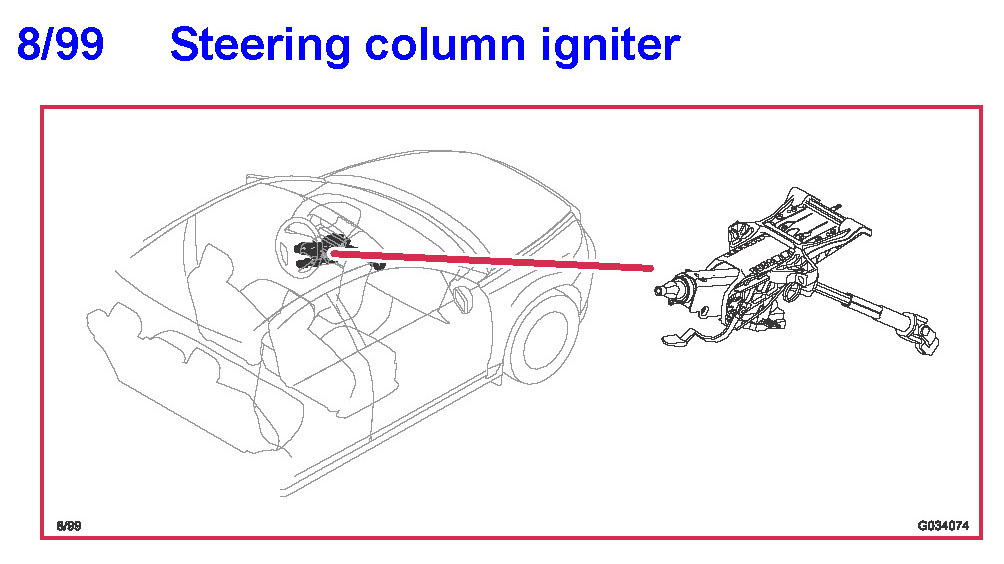 8/99 Steering column igniter

8/99

G034074