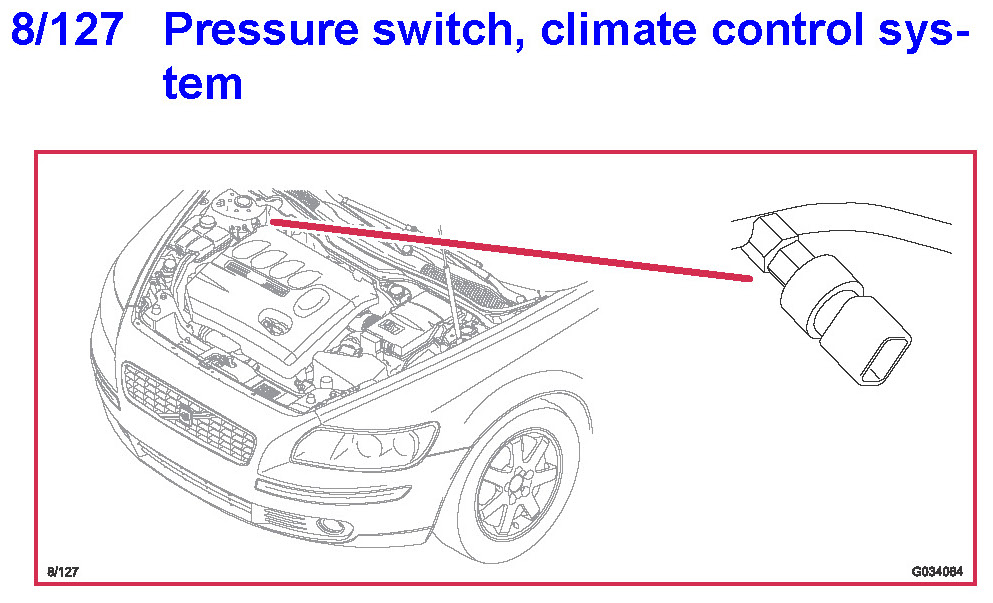 8/127 Pressure switch, climate control system

8/127

G034084