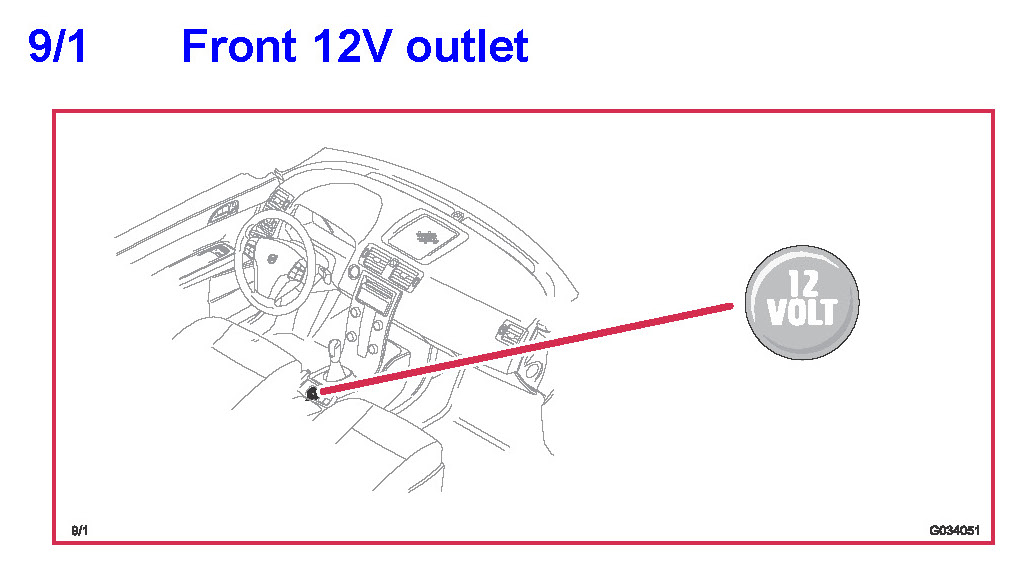 9/1 Front 12V outlet

12
VOLT

9/1

G034051