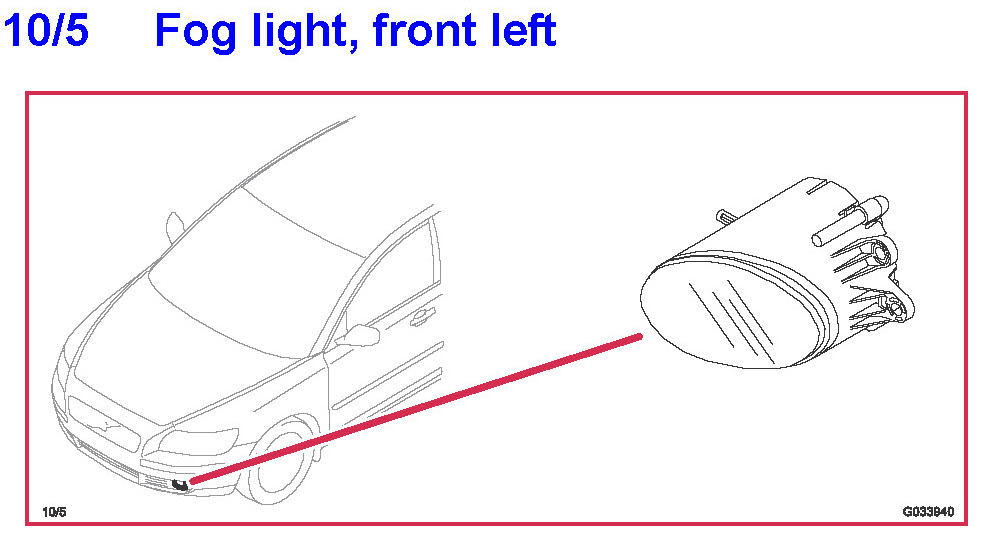 10/5 Fog light, front left

10/5

G033940