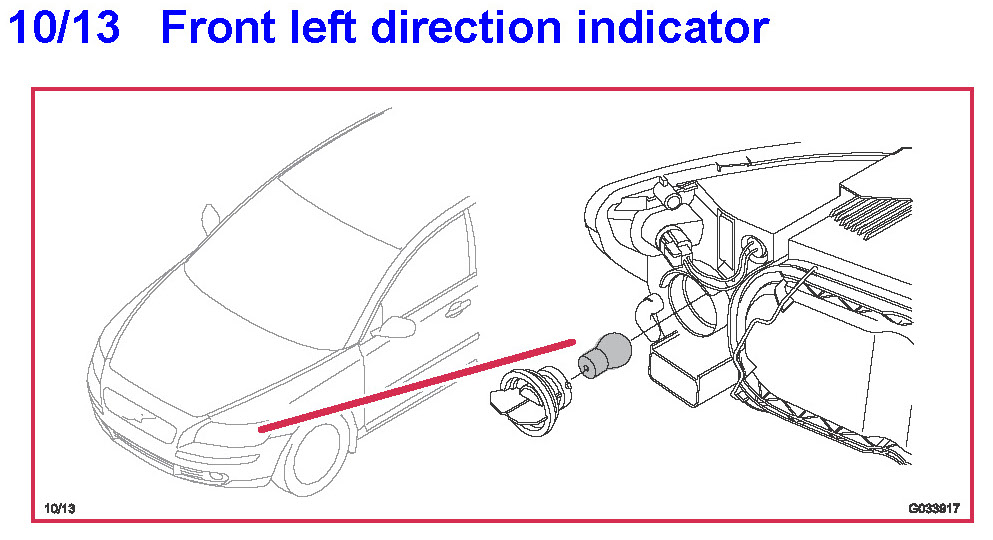 10/13 Front left direction indicator

10/13

G033917