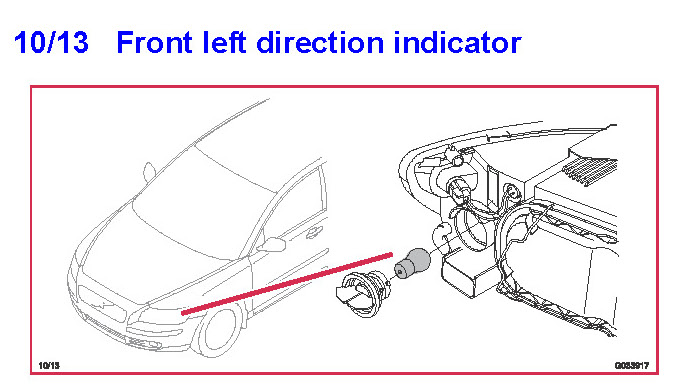 10/13 Front left direction indicator

10/13

G033917