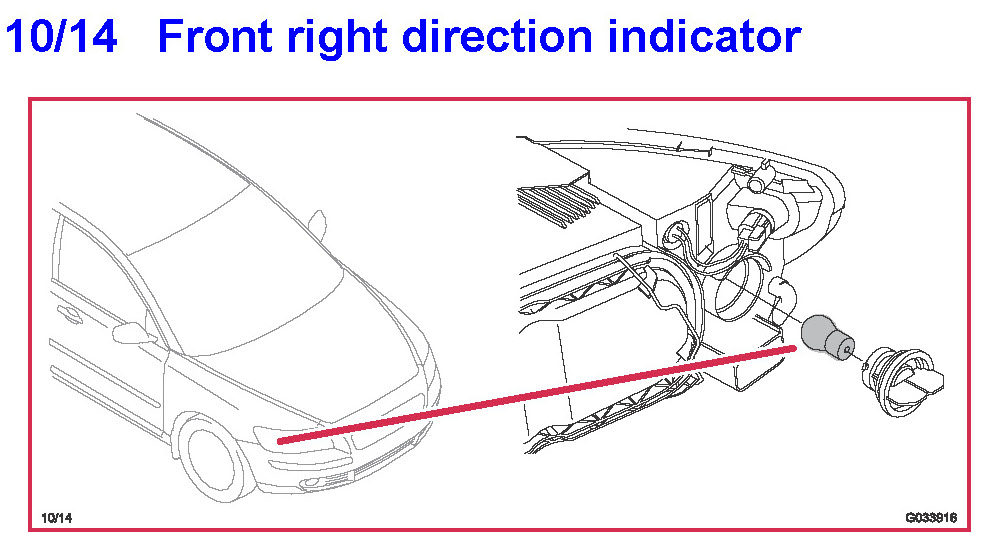 10/14 Front right direction indicator

10/14

G033916