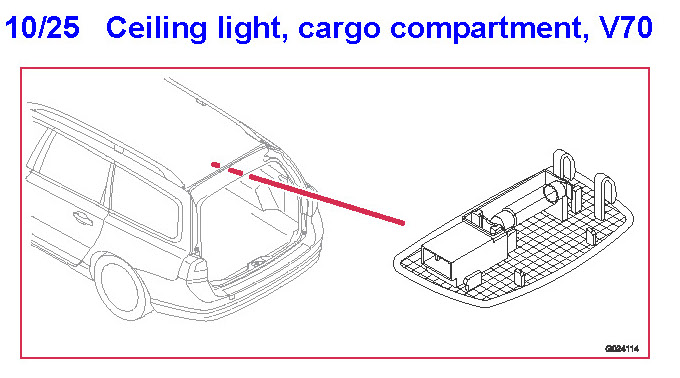 10/25 Ceiling light, cargo compartment, V70

G024114