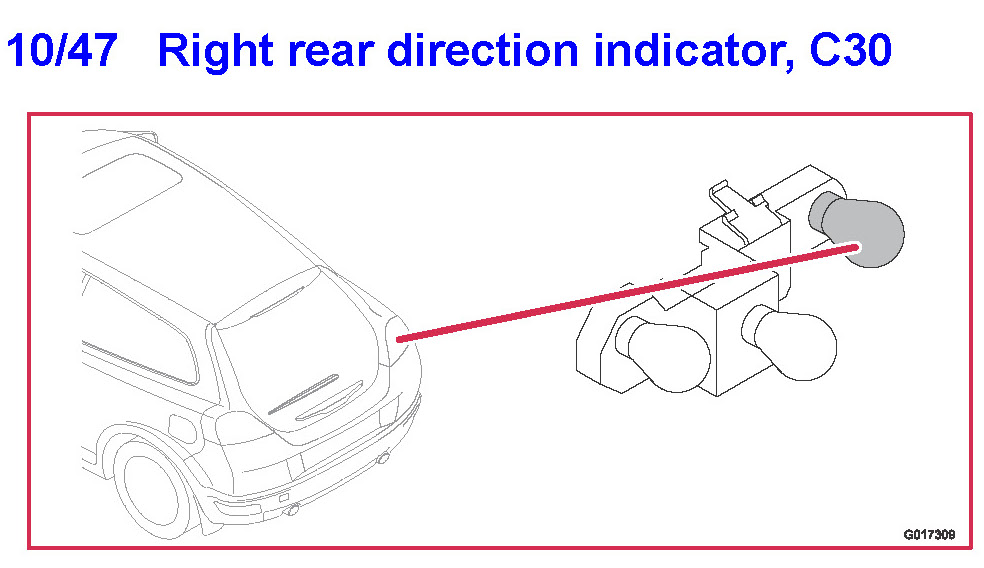 10/47 Right rear direction indicator, C30

G017309