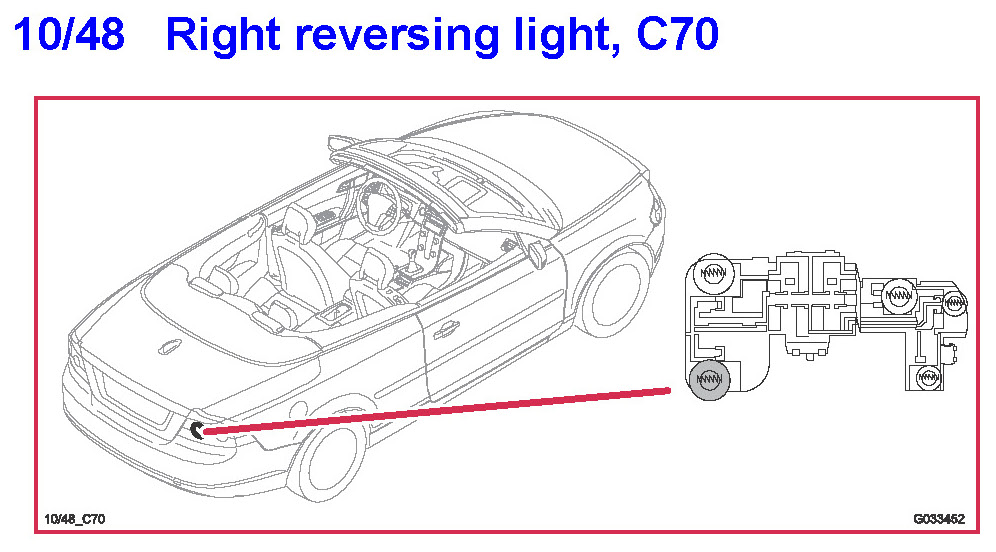 10/48 Right reversing light, C70

10/48_C70

G033452