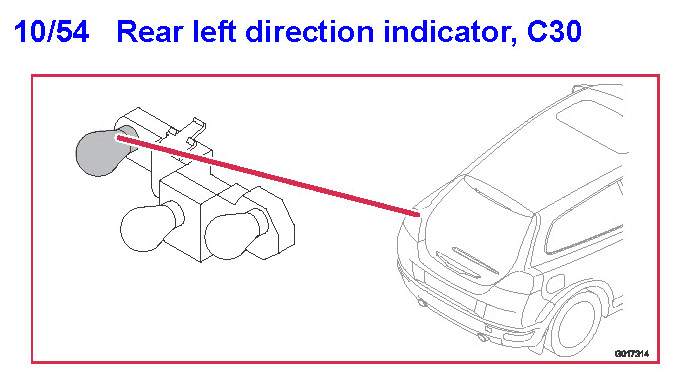 10/54 Rear left direction indicator, C30

G017314