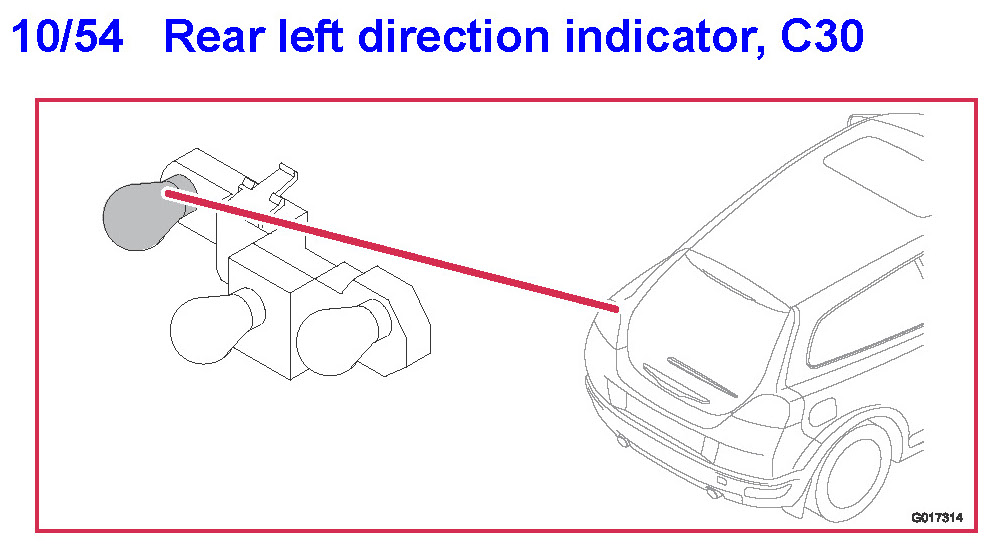 10/54 Rear left direction indicator, C30

G017314