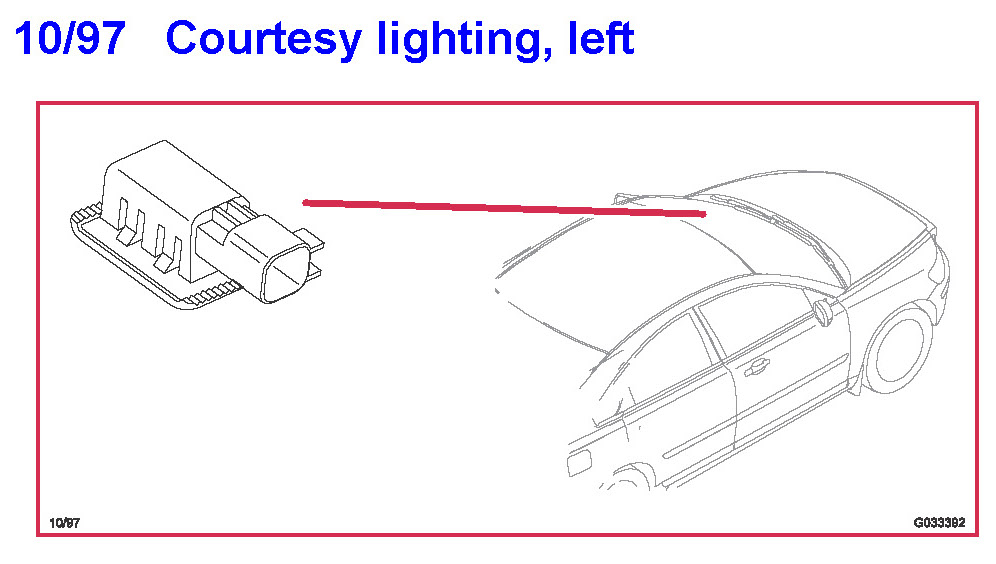 10/97 Courtesy lighting, left

10/97

G033392