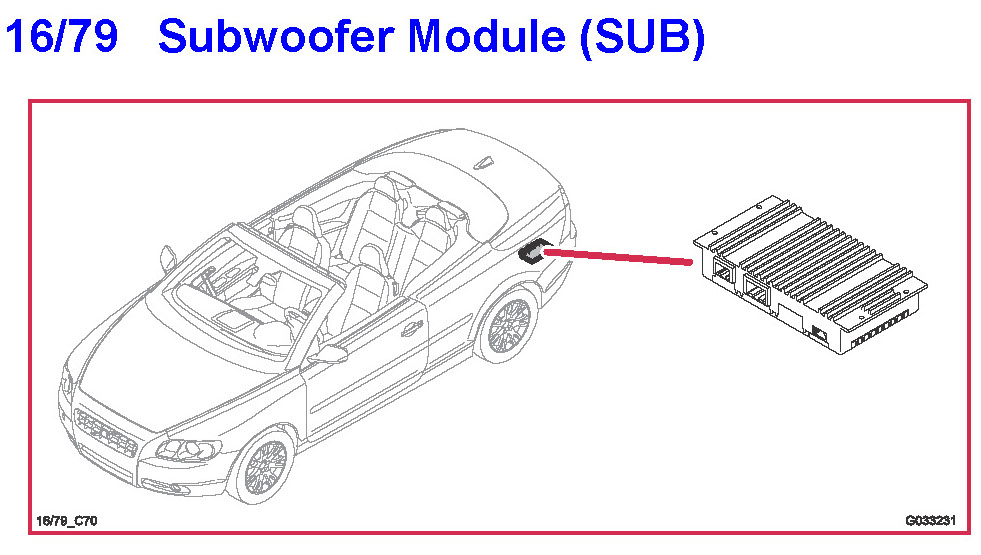 16/79 Subwoofer Module (SUB)

16/79_C70

G033231