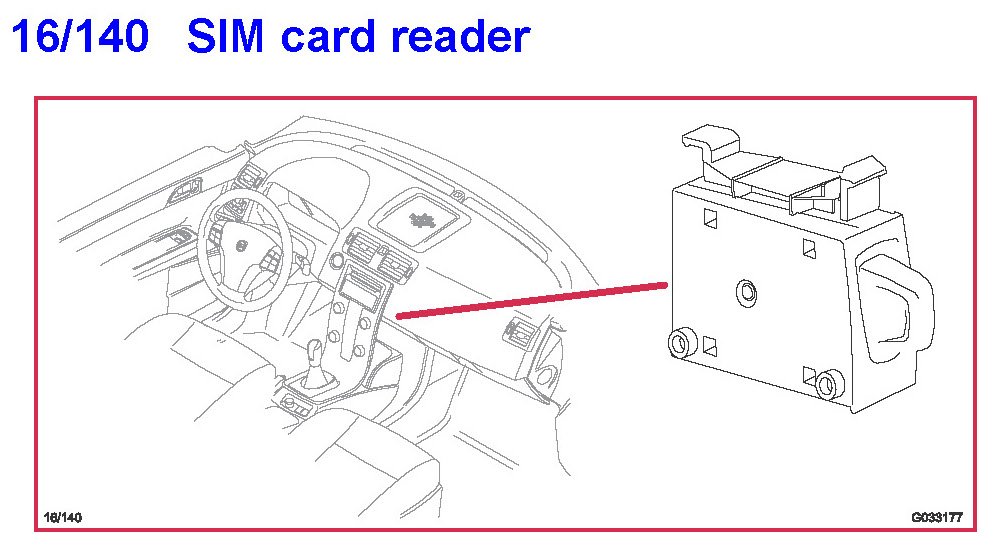 16/140 SIM card reader

16/140

G033177