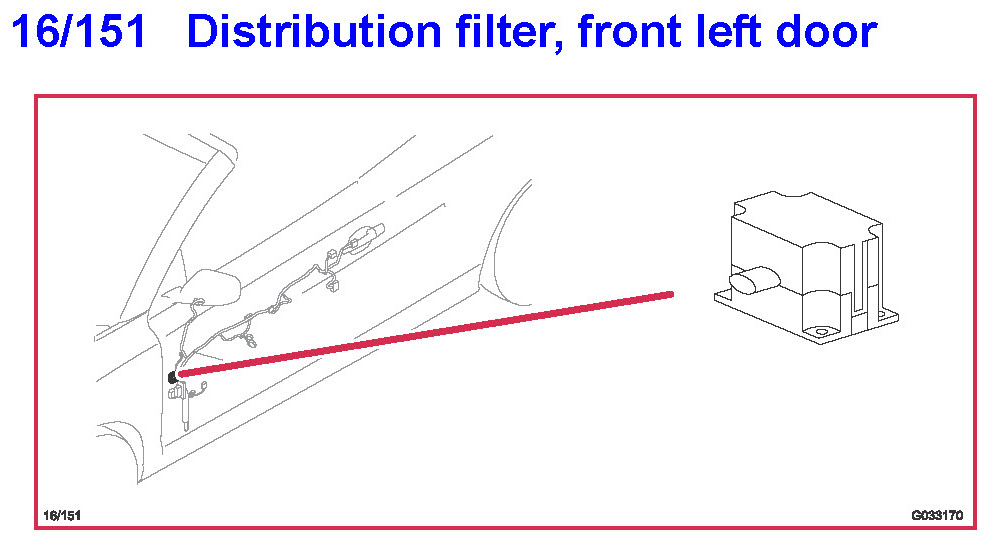 16/151 Distribution filter, front left door

16/151

G033170