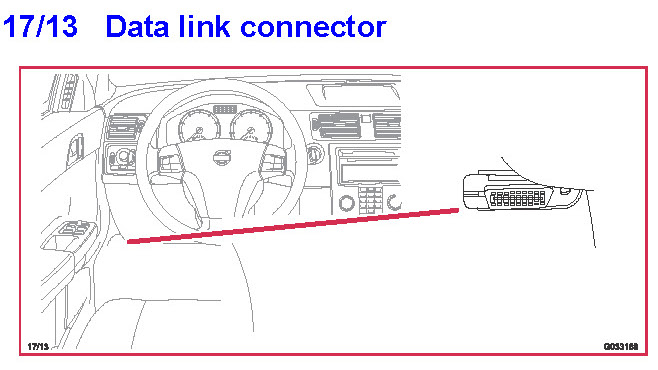 17/13 Data link connector

17/13

G033168