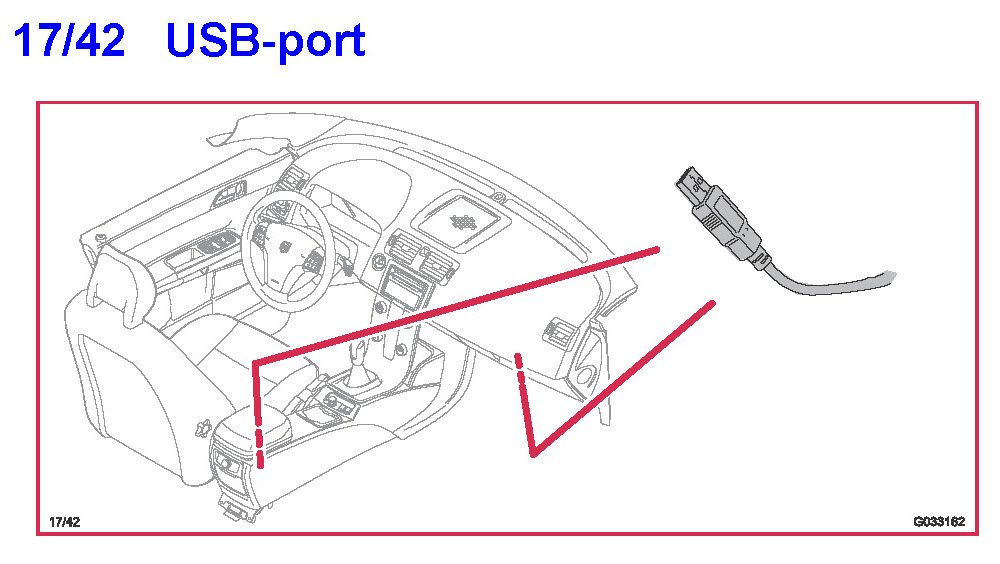 17/42 USB-port

17/42

G033162