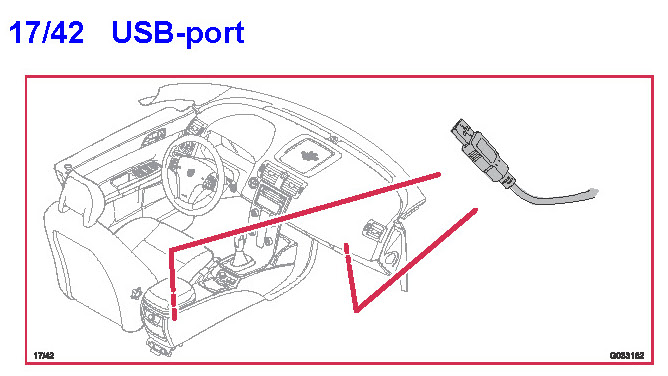 17/42 USB-port

17/42

G053182