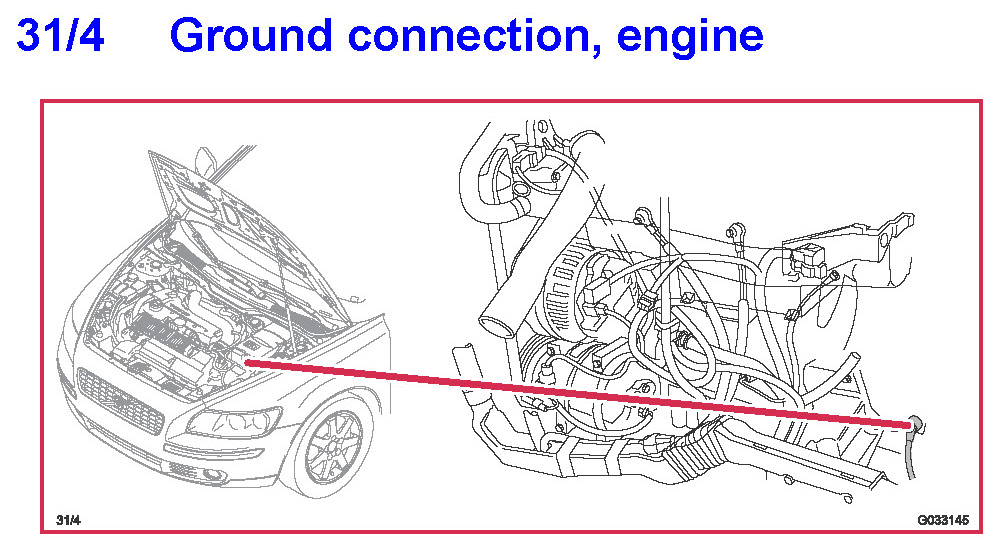 31/4 Ground connection, engine

31/4

G033145