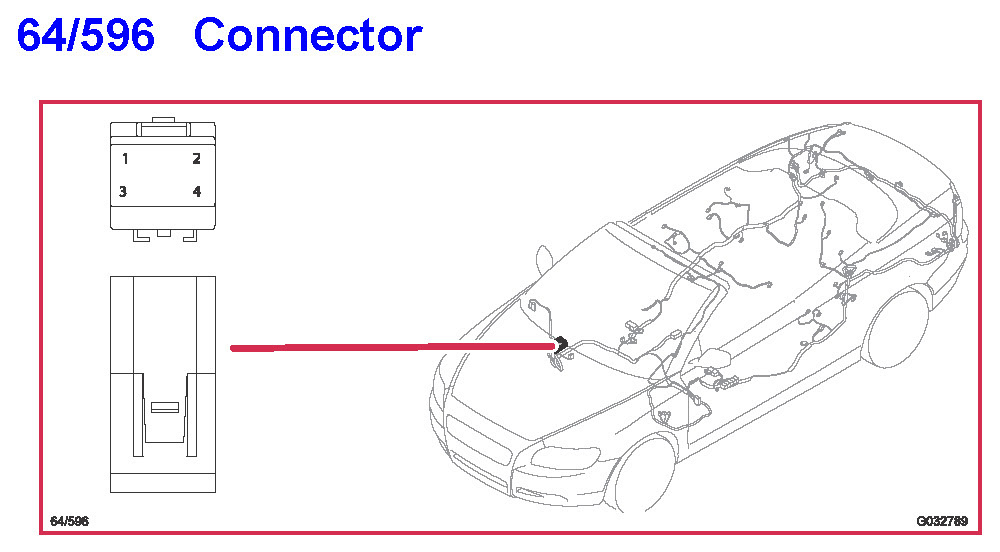 64/596 Connector

1 2
3 4

64/596

G032789