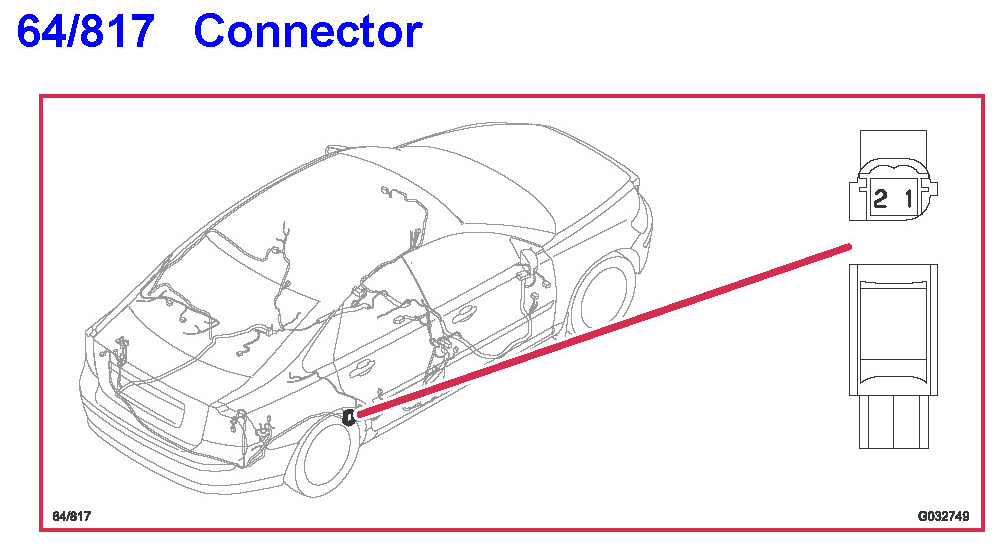 64/817 Connector

2 1

64/817

G032749