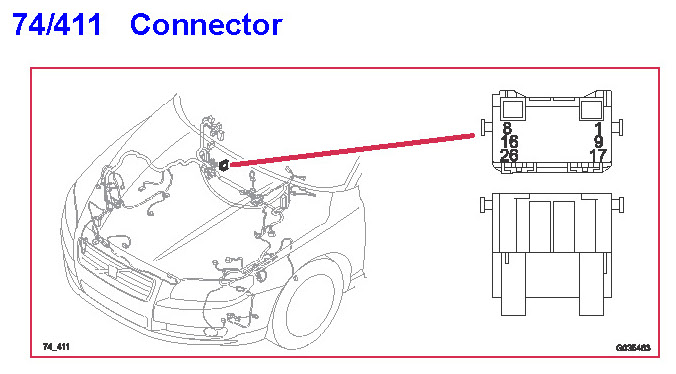 74/411 Connector

8
16
26

1
9
17

74_411

G035483