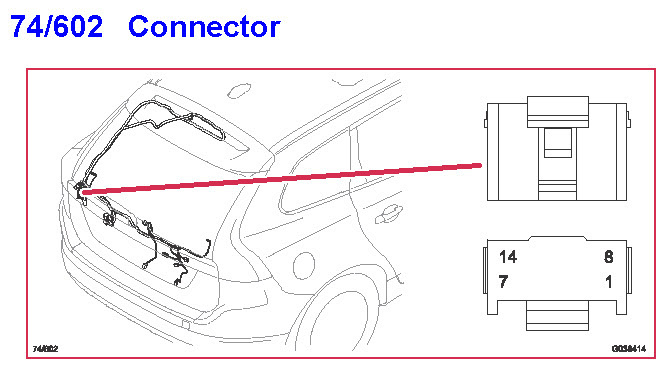 74/602 Connector

14
8
7
1

74/602
G038414