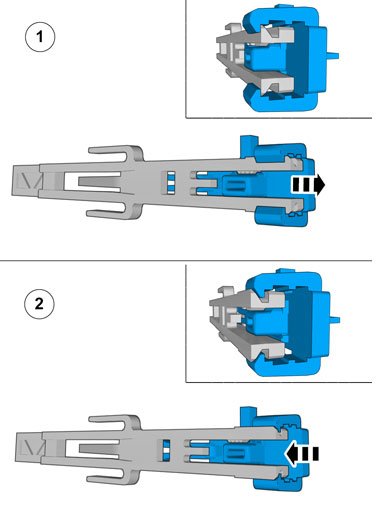 1

2