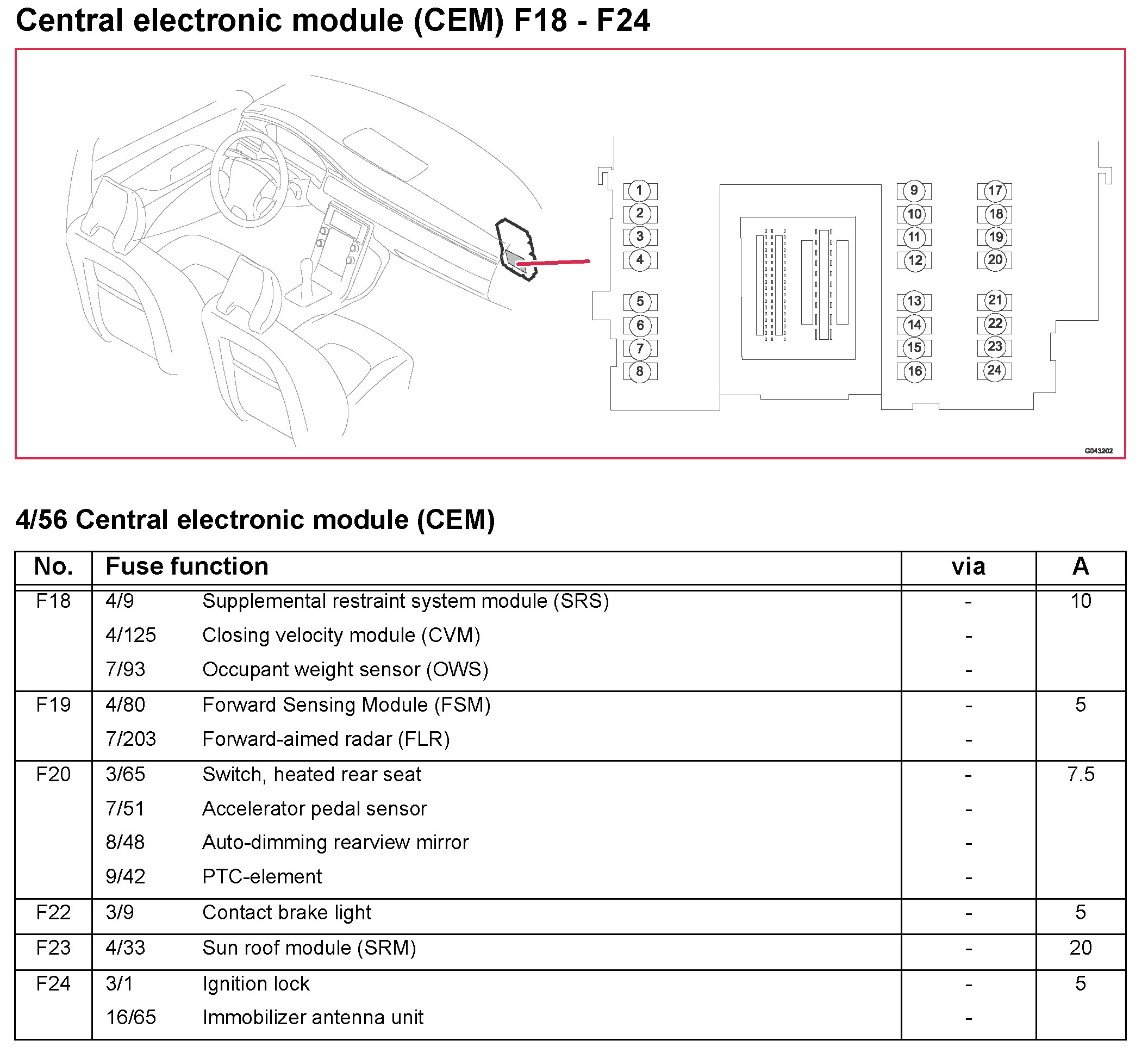 Central electronic module (CEM) F18 - F24

1
2
3
4
5
6
7
8
9
10
11
12
13
14
15
16
17
18
19
20
21
22
23
24

G043202

4/56 Central electronic module (CEM)

| No. | Fuse function | | via | A |
|---|---|---|---|---|
| F18 | 4/9 | Supplemental restraint system module (SRS) | - | 10 |
| | 4/125 | Closing velocity module (CVM) | - | |
| | 7/93 | Occupant weight sensor (OWS) | - | |
| F19 | 4/80 | Forward Sensing Module (FSM) | - | 5 |
| | 7/203 | Forward-aimed radar (FLR) | - | |
| F20 | 3/65 | Switch, heated rear seat | - | 7.5 |
| | 7/51 | Accelerator pedal sensor | - | |
| | 8/48 | Auto-dimming rearview mirror | - | |
| | 9/42 | PTC-element | - | |
| F22 | 3/9 | Contact brake light | - | 5 |
| F23 | 4/33 | Sun roof module (SRM) | - | 20 |
| F24 | 3/1 | Ignition lock | - | 5 |
| | 16/65 | Immobilizer antenna unit | - | |