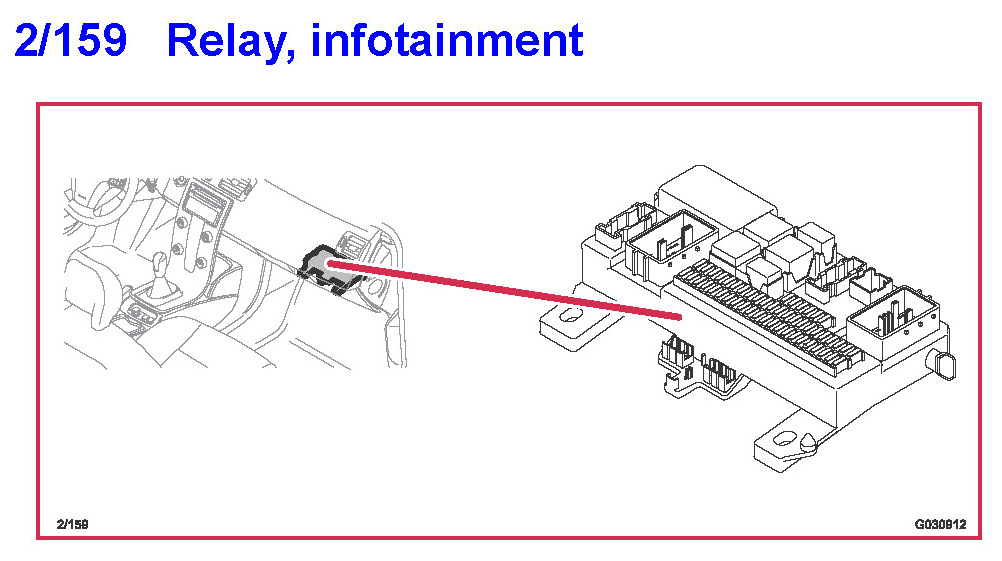 2/159 Relay, infotainment

2/159

G030812