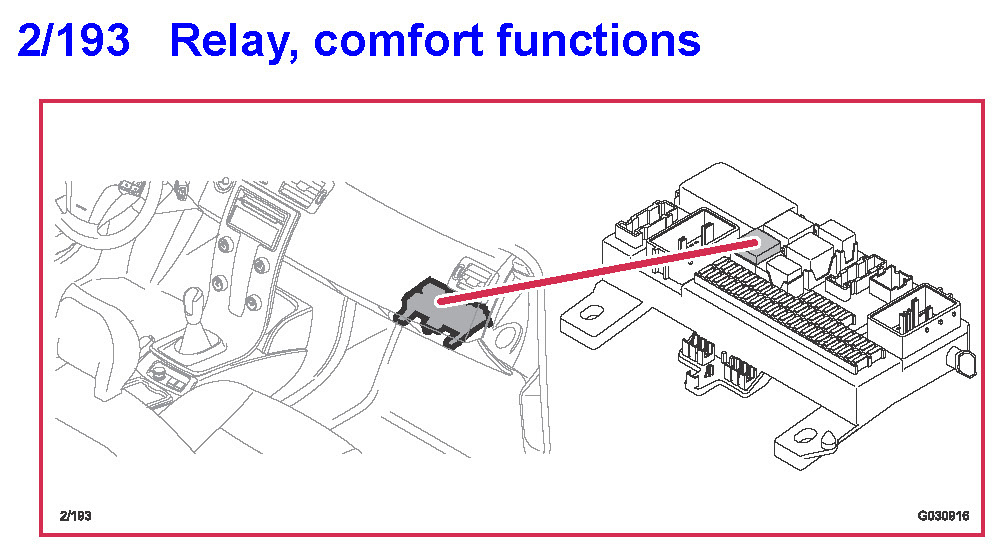 2/193 Relay, comfort functions

2/193

G030816