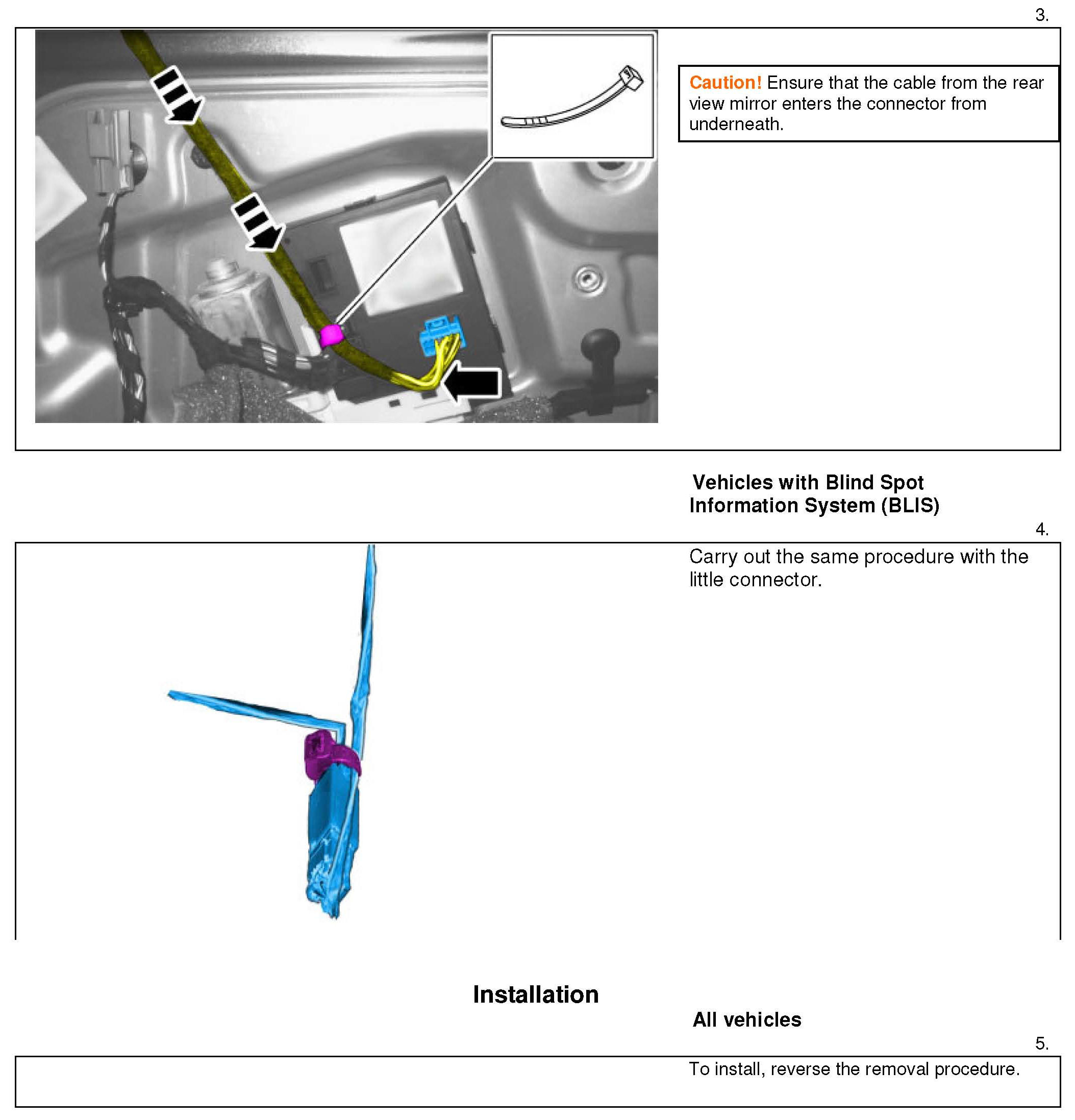 3.

Caution! Ensure that the cable from the rear view mirror enters the connector from underneath.

Vehicles with Blind Spot Information System (BLIS)

4.

Carry out the same procedure with the little connector.

Installation

All vehicles

5.

To install, reverse the removal procedure.