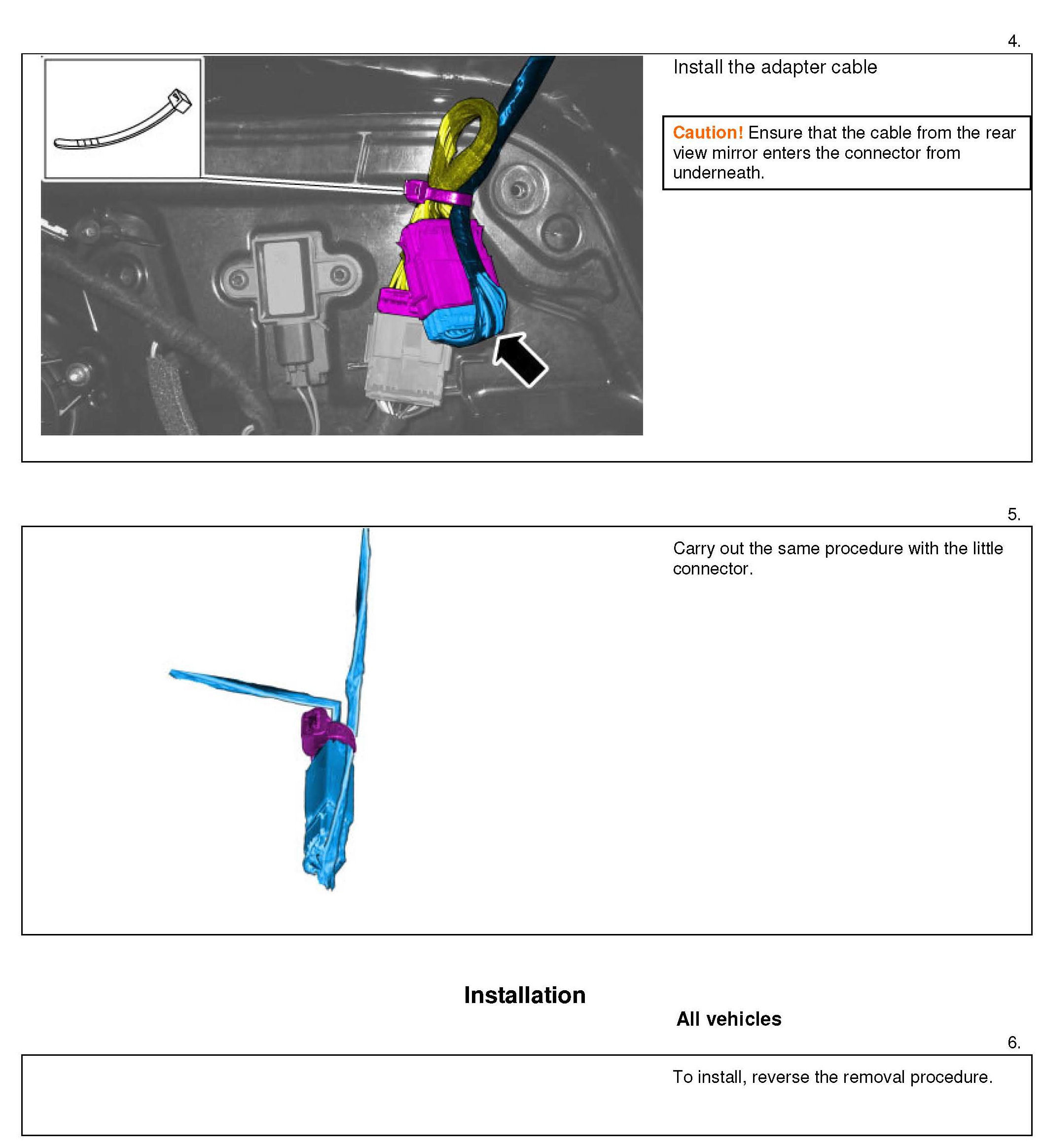 4.

Install the adapter cable

Caution! Ensure that the cable from the rear view mirror enters the connector from underneath.

5.

Carry out the same procedure with the little connector.

Installation

All vehicles

6.

To install, reverse the removal procedure.