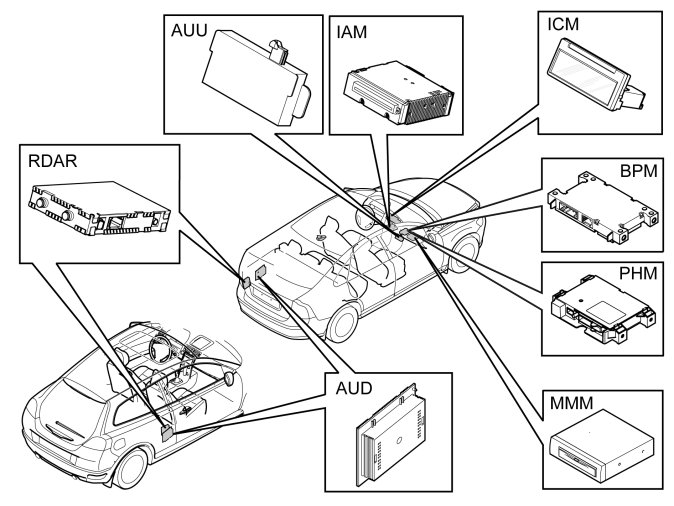 AUU

IAM

ICM

RDAR

BPM

PHM

AUD

MMM