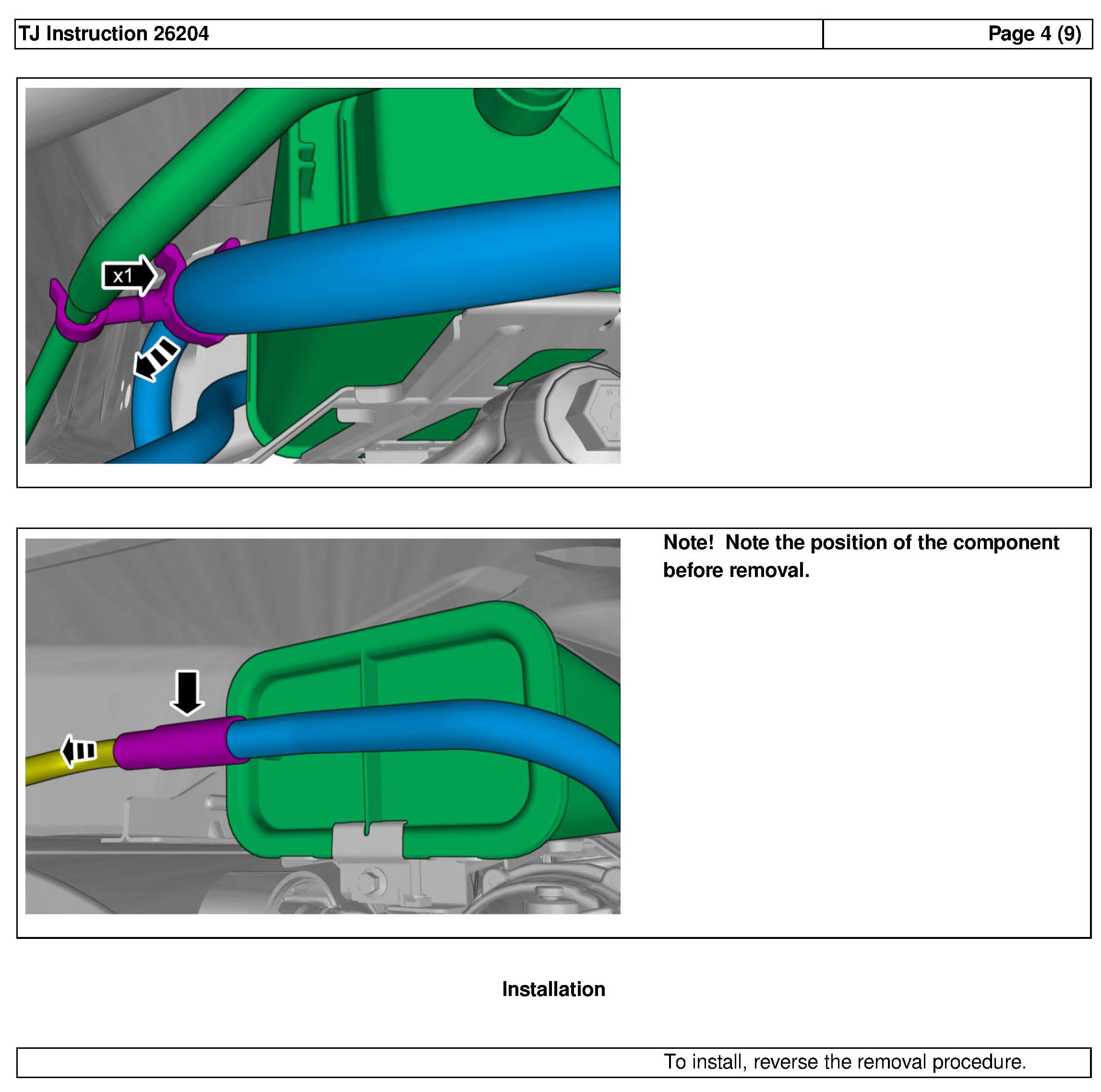 TJ Instruction 26204

Page 4 (9)

x1

Note! Note the position of the component before removal.

Installation

To install, reverse the removal procedure.