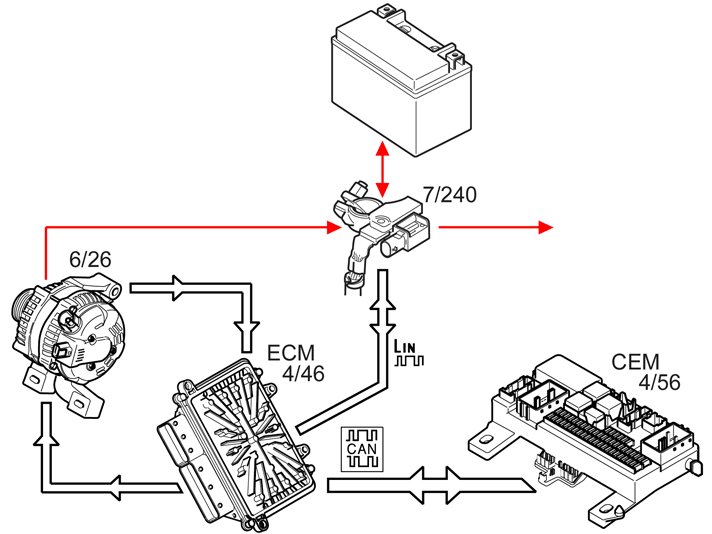 7/240

6/26

ECM
4/46

LIN

CEM
4/56

CAN