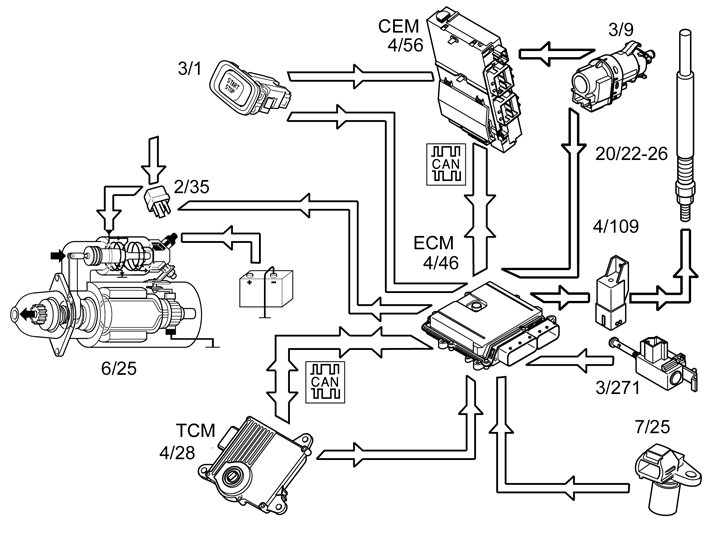 CEM
4/56

3/9

3/1

START
STOP

CAN

20/22-26

2/35

4/109

ECM
4/46

+ -

6/25

CAN

3/271

TCM
4/28

7/25