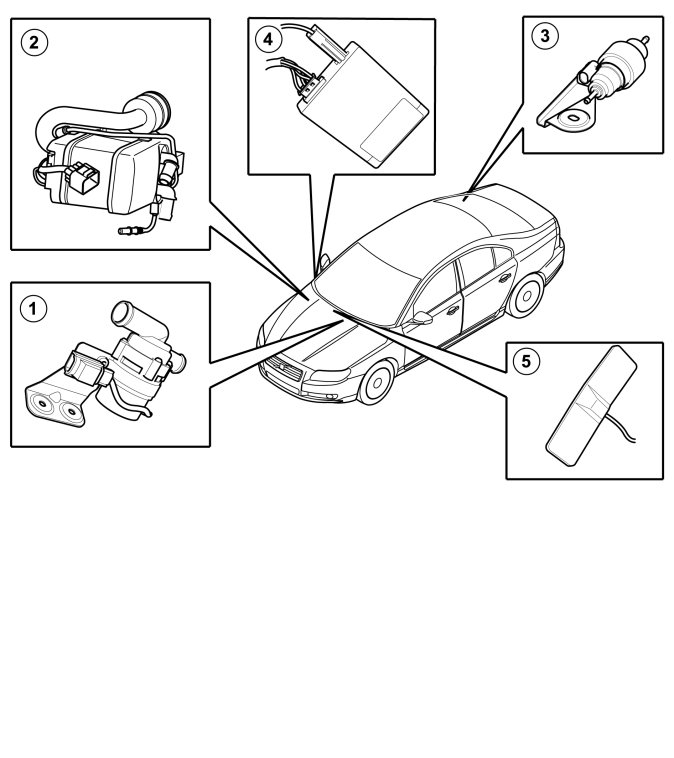 2

4

3

1

5