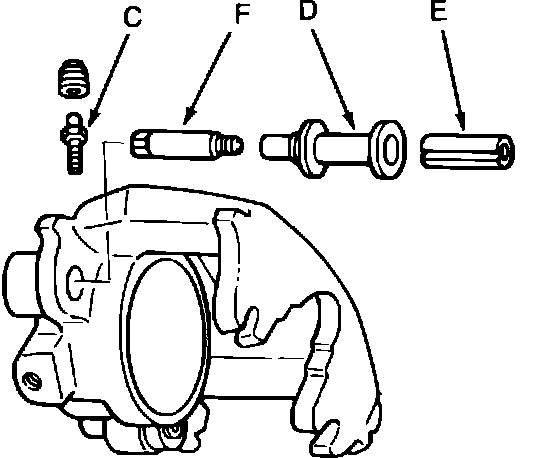 C
F
D
E