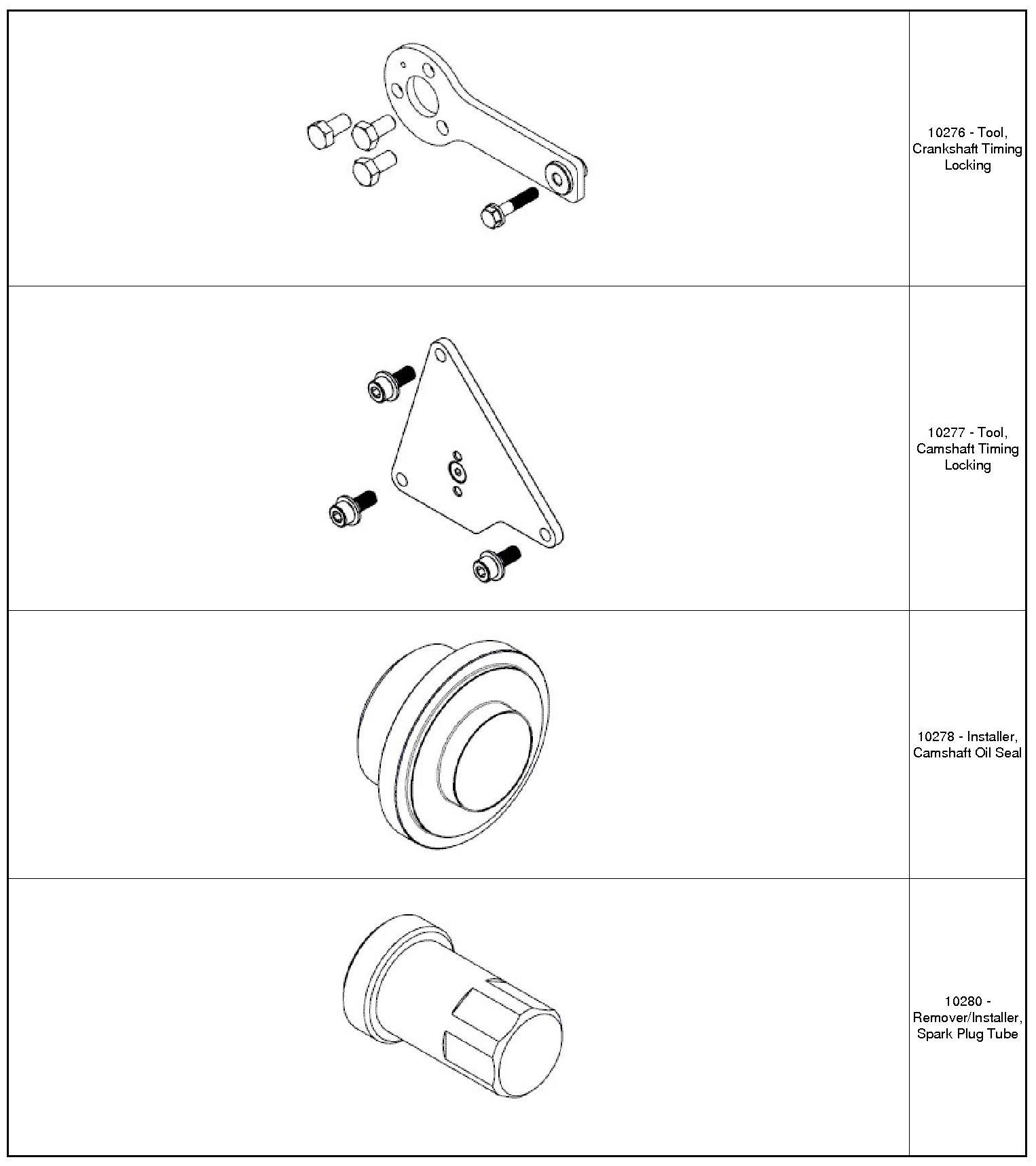 10276 - Tool, Crankshaft Timing Locking

10277 - Tool, Camshaft Timing Locking

10278 - Installer, Camshaft Oil Seal

10280 - Remover/Installer, Spark Plug Tube