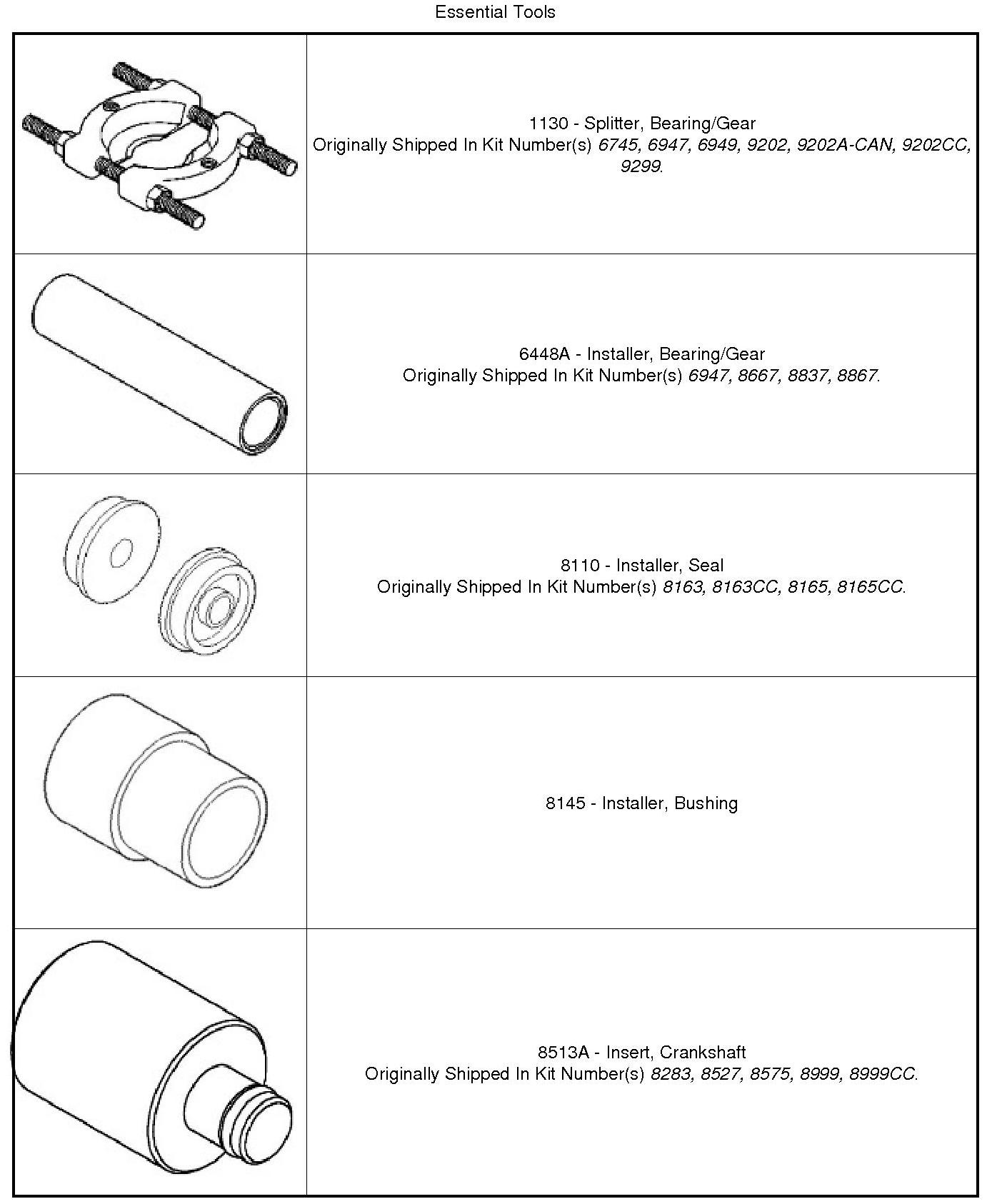 Essential Tools

| | |
|---|---|
| | 1130 - Splitter, Bearing/Gear Originally Shipped In Kit Number(s) 6745, 6947, 6949, 9202, 9202A-CAN, 9202CC, 9299. |
| | 6448A - Installer, Bearing/Gear Originally Shipped In Kit Number(s) 6947, 8667, 8837, 8867. |
| | 8110 - Installer, Seal Originally Shipped In Kit Number(s) 8163, 8163CC, 8165, 8165CC. |
| | 8145 - Installer, Bushing |
| | 8513A - Insert, Crankshaft Originally Shipped In Kit Number(s) 8283, 8527, 8575, 8999, 8999CC. |