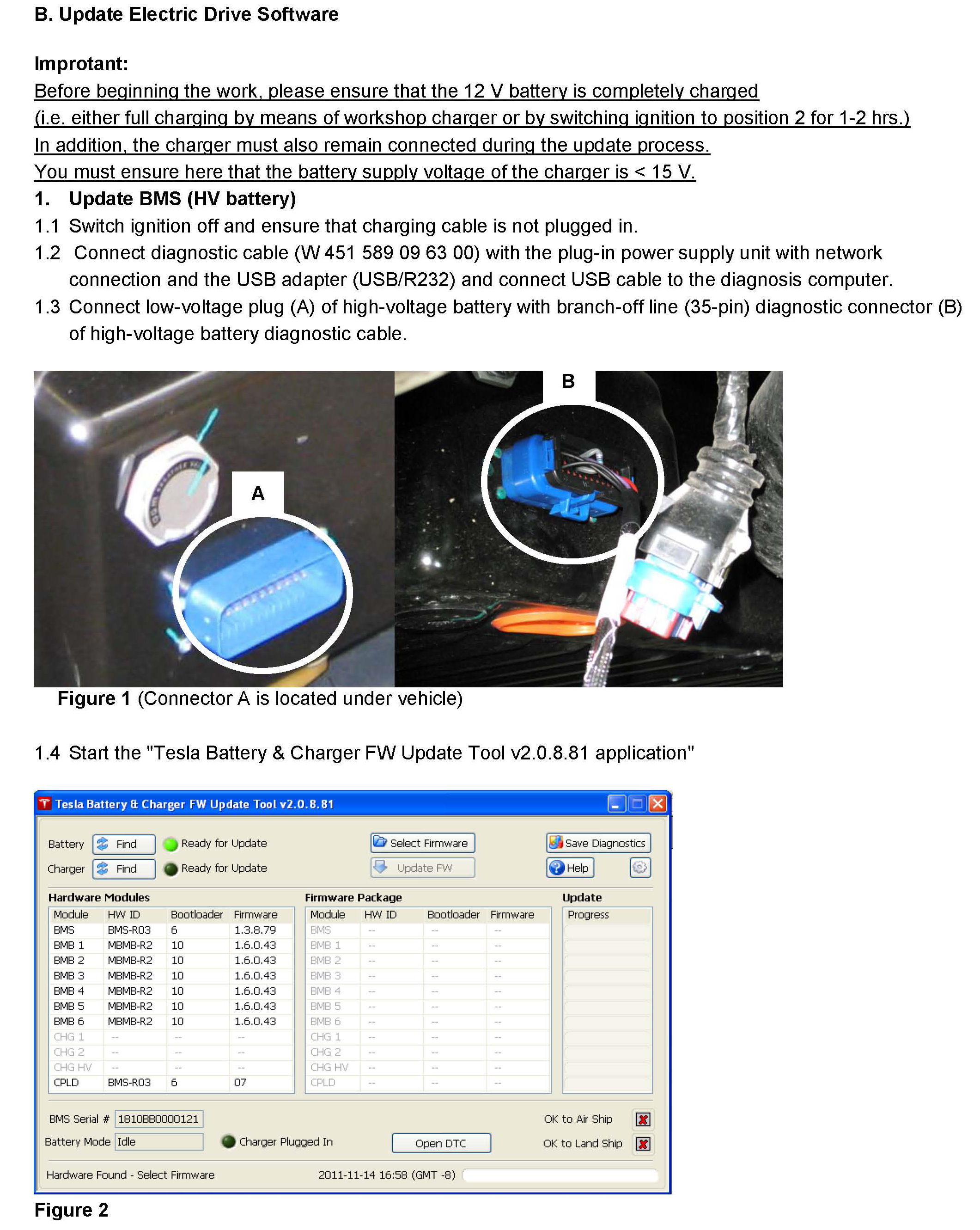 B. Update Electric Drive Software

Improtant:
Before beginning the work, please ensure that the 12 V battery is completely charged (i.e. either full charging by means of workshop charger or by switching ignition to position 2 for 1-2 hrs.)
In addition, the charger must also remain connected during the update process.
You must ensure here that the battery supply voltage of the charger is < 15 V.

1. Update BMS (HV battery)
1.1 Switch ignition off and ensure that charging cable is not plugged in.
1.2 Connect diagnostic cable (W 451 589 09 63 00) with the plug-in power supply unit with network connection and the USB adapter (USB/R232) and connect USB cable to the diagnosis computer.
1.3 Connect low-voltage plug (A) of high-voltage battery with branch-off line (35-pin) diagnostic connector (B) of high-voltage battery diagnostic cable.

A

B

Figure 1 (Connector A is located under vehicle)

1.4 Start the "Tesla Battery & Charger FW Update Tool v2.0.8.81 application"

Tesla Battery & Charger FW Update Tool v2.0.8.81

Battery Find Ready for Update
Charger Find Ready for Update
Select Firmware
Update FW
Save Diagnostics
Help

Hardware Modules

| Module | HW ID | Bootloader | Firmware |
|---|---|---|---|
| BMS | BMS-R03 | 6 | 1.3.8.79 |
| BMB 1 | MBMB-R2 | 10 | 1.6.0.43 |
| BMB 2 | MBMB-R2 | 10 | 1.6.0.43 |
| BMB 3 | MBMB-R2 | 10 | 1.6.0.43 |
| BMB 4 | MBMB-R2 | 10 | 1.6.0.43 |
| BMB 5 | MBMB-R2 | 10 | 1.6.0.43 |
| BMB 6 | MBMB-R2 | 10 | 1.6.0.43 |
| CHG 1 | -- | -- | -- |
| CHG 2 | -- | -- | -- |
| CHG HV | -- | -- | -- |
| CPLD | BMS-R03 | 6 | 07 |

Firmware Package

| Module | HW ID | Bootloader | Firmware |
|---|---|---|---|
| BMS | -- | -- | -- |
| BMB 1 | -- | -- | -- |
| BMB 2 | -- | -- | -- |
| BMB 3 | -- | -- | -- |
| BMB 4 | -- | -- | -- |
| BMB 5 | -- | -- | -- |
| BMB 6 | -- | -- | -- |
| CHG 1 | -- | -- | -- |
| CHG 2 | -- | -- | -- |
| CHG HV | -- | -- | -- |
| CPLD | -- | -- | -- |

Update
Progress

BMS Serial # 1810BB0000121
Battery Mode Idle
Charger Plugged In
Open DTC
OK to Air Ship
OK to Land Ship

Hardware Found - Select Firmware
2011-11-14 16:58 (GMT -8)

Figure 2