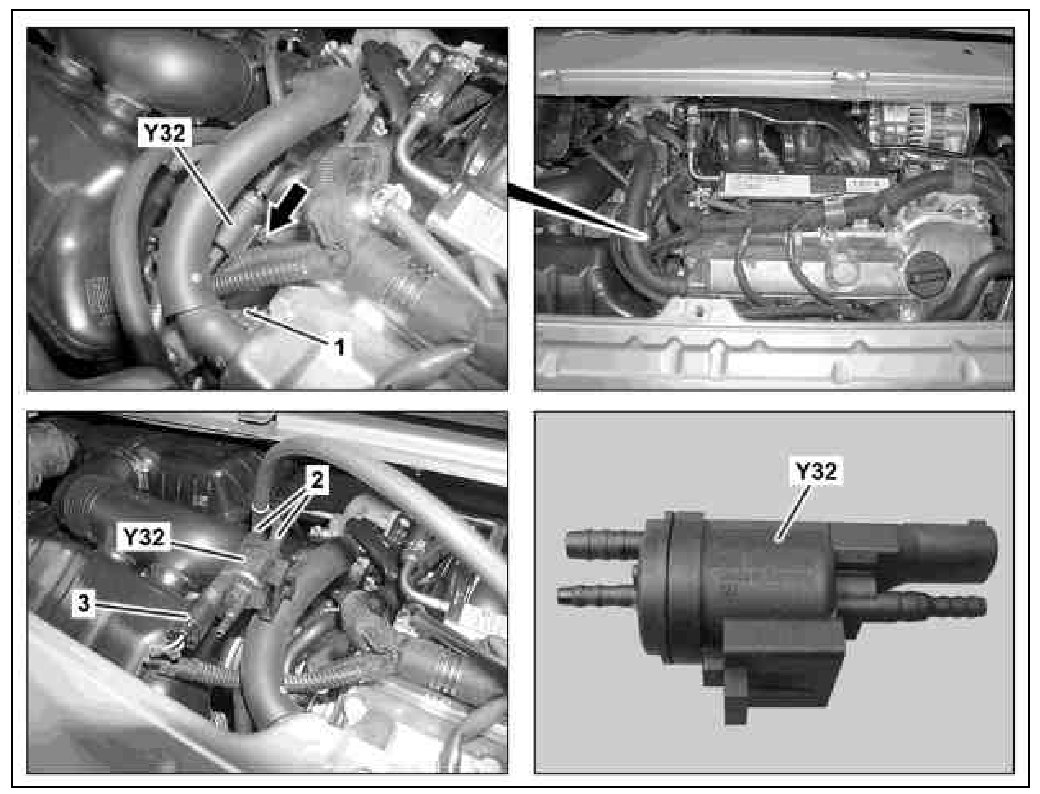 Y32
1
2
Y32
3
Y32